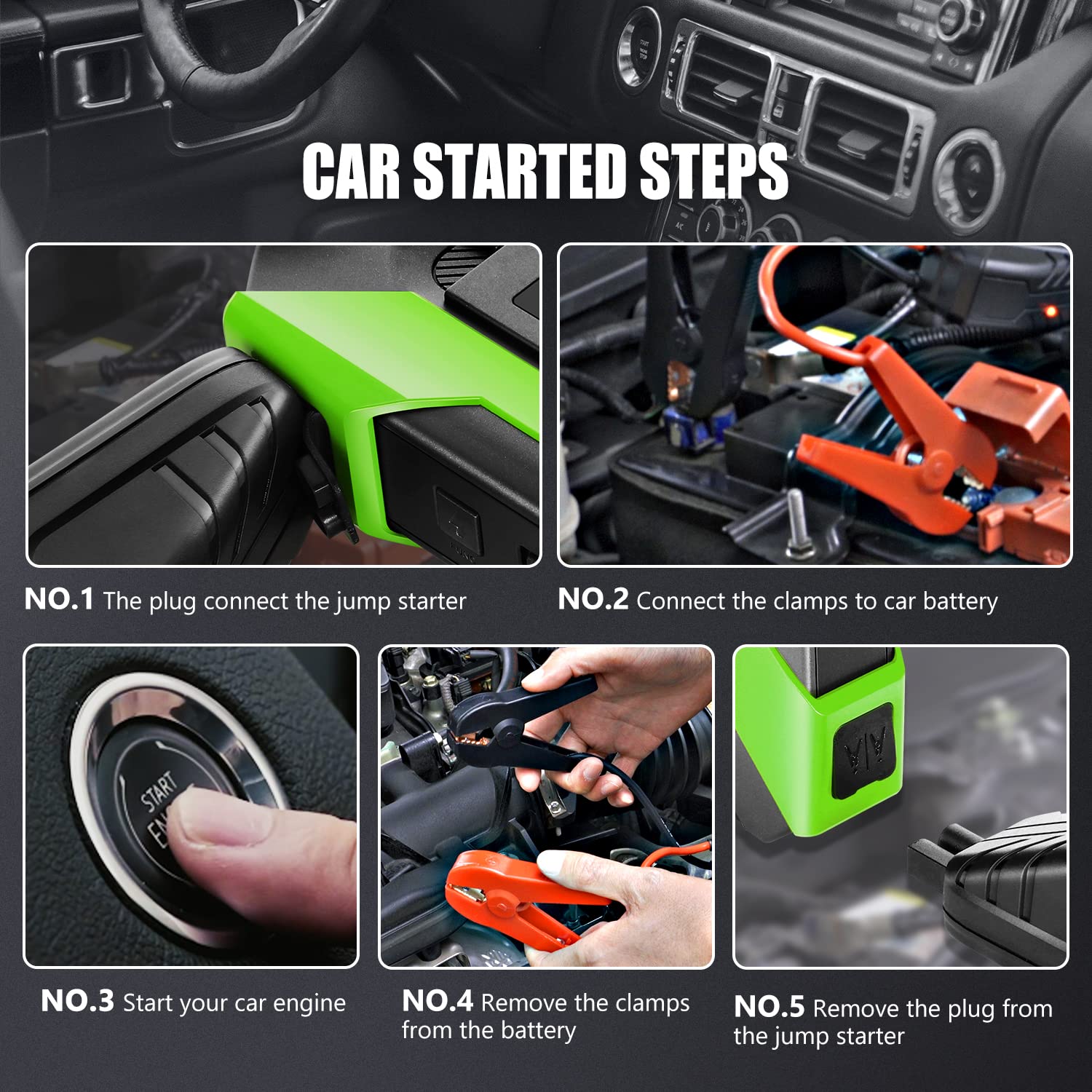 CAR STARTED STEPS

NO.1 The plug connect the jump starter

NO.2 Connect the clamps to car battery

START

NO.3 Start your car engine

NO.4 Remove the clamps from the battery

NO.5 Remove the plug from the jump starter